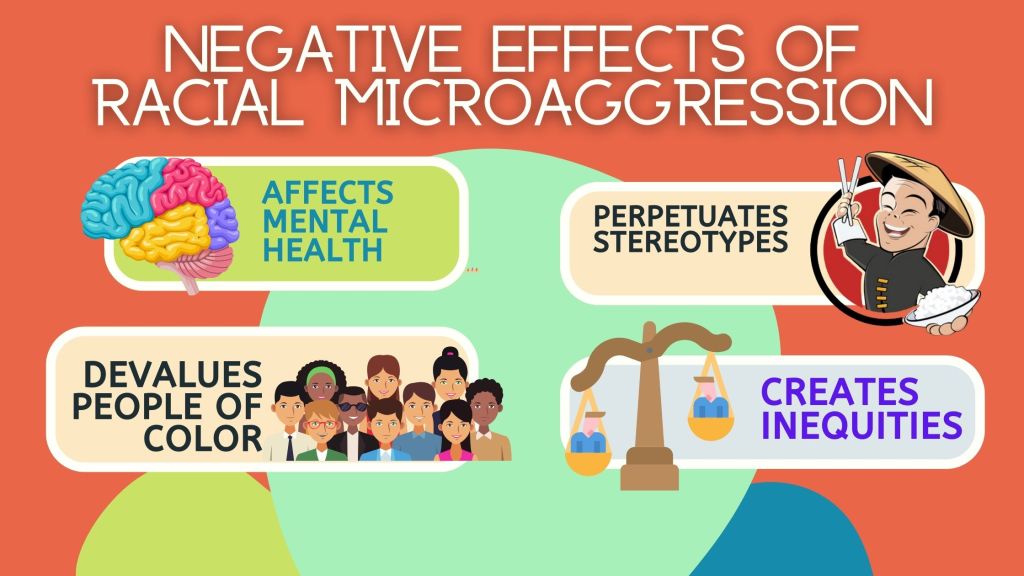 NEGATIVE EFFECTS OF RACIAL MICROAGGRESSION

AFFECTS MENTAL HEALTH

PERPETUATES STEREOTYPES

DEVALUES PEOPLE OF COLOR

CREATES INEQUITIES