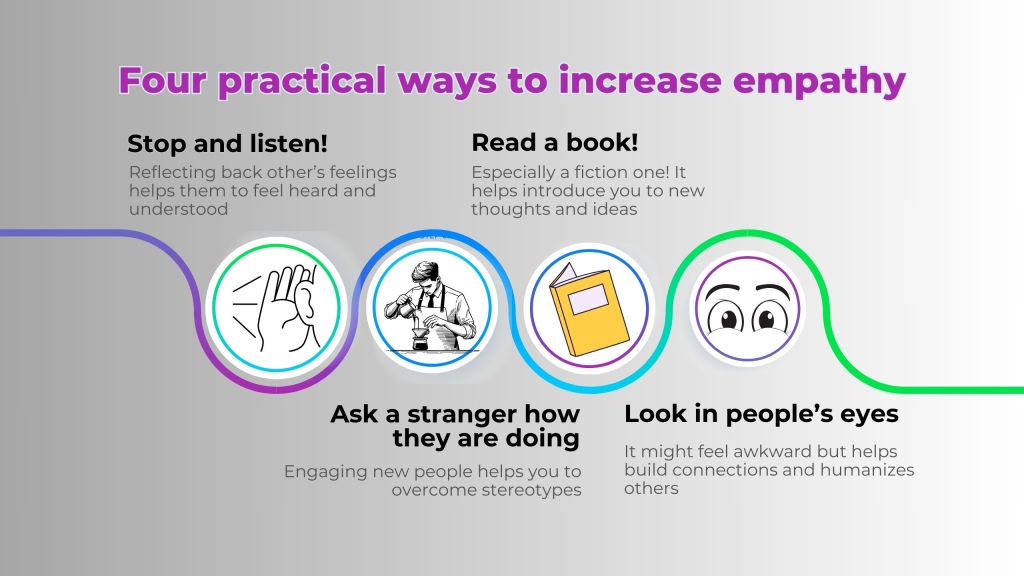 Four practical ways to increase empathy

Stop and listen!

Reflecting back other's feelings helps them to feel heard and understood

Read a book!

Especially a fiction one! It helps introduce you to new thoughts and ideas

Ask a stranger how they are doing

Engaging new people helps you to overcome stereotypes

Look in people's eyes

It might feel awkward but helps build connections and humanizes others