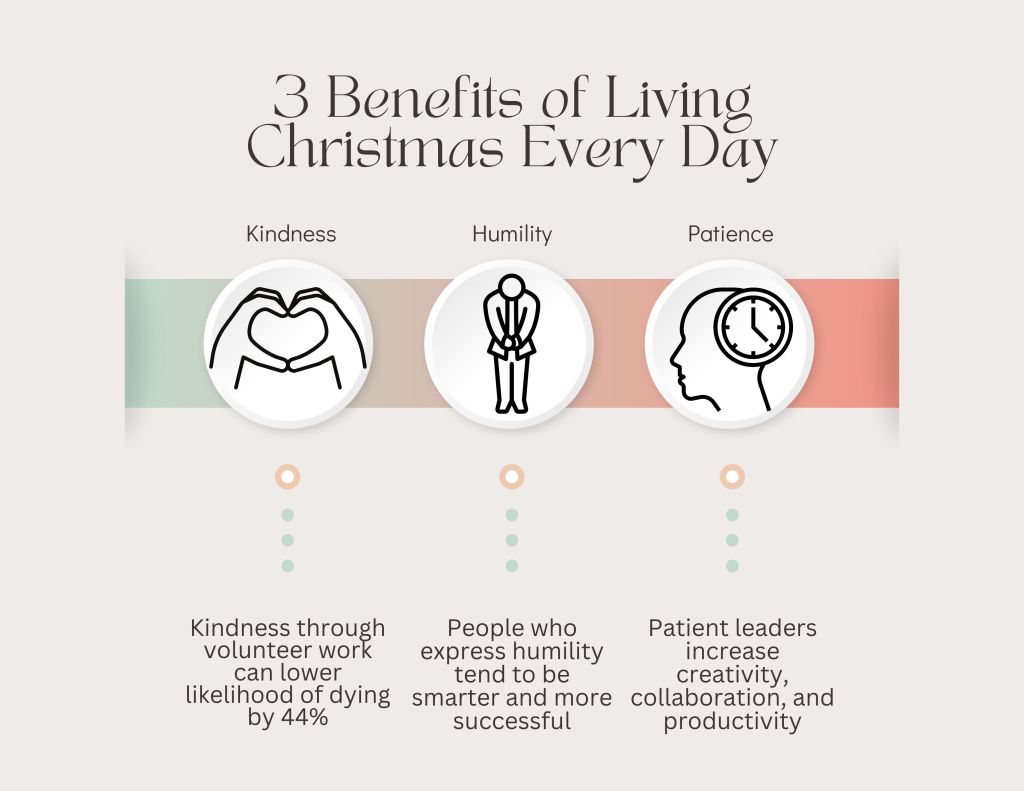 3 Benefits of Living Christmas Every Day

Kindness

Humility

Patience

Kindness through volunteer work can lower likelihood of dying by 44%

People who express humility tend to be smarter and more successful

Patient leaders increase creativity, collaboration, and productivity